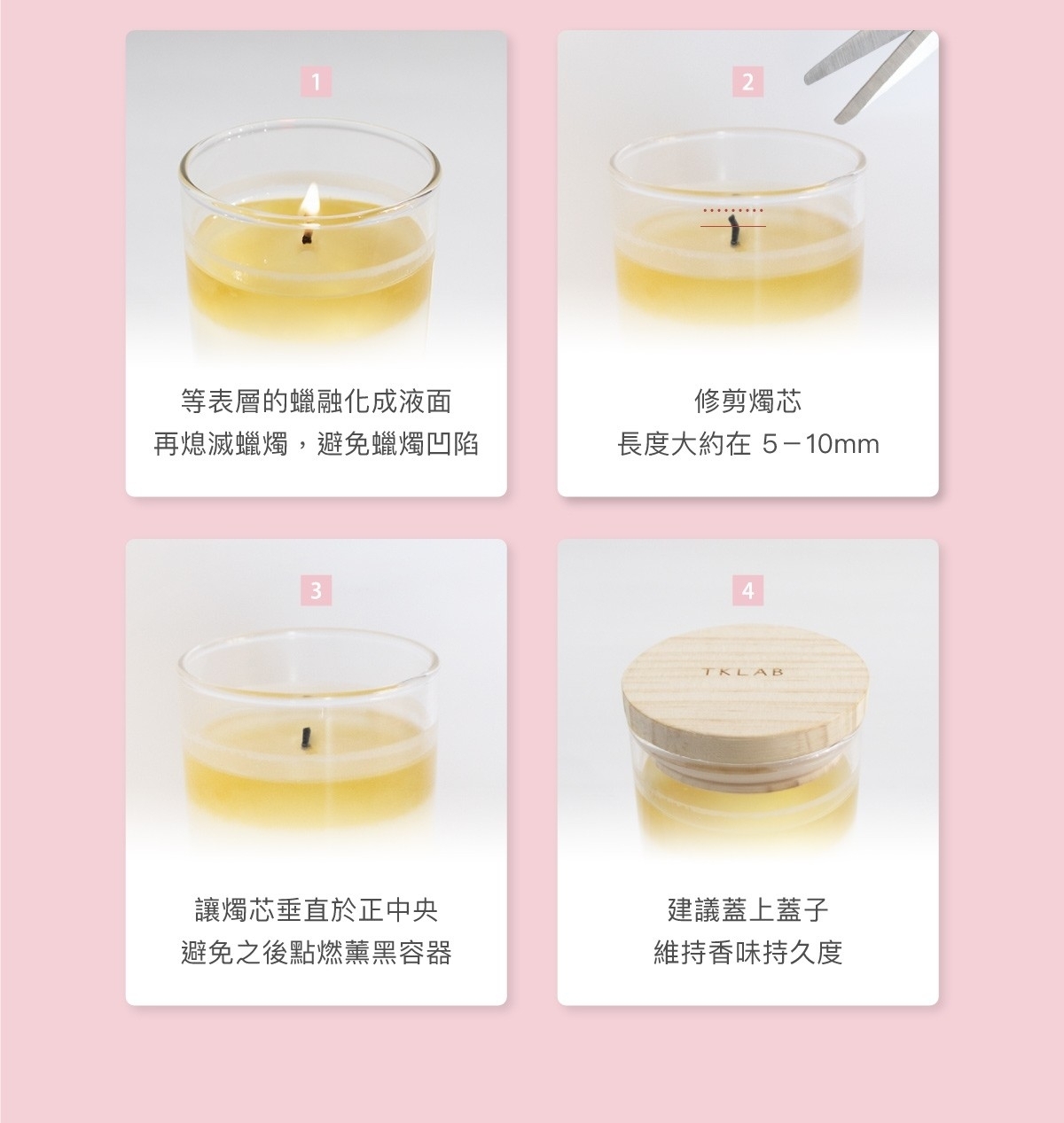 1

等表層的蠟融化成液面
再熄滅蠟燭，避免蠟燭凹陷

2

修剪燭芯
長度大約在 5－10mm

3

讓燭芯垂直於正中央
避免之後點燃薰黑容器

4

TKLAB

建議蓋上蓋子
維持香味持久度